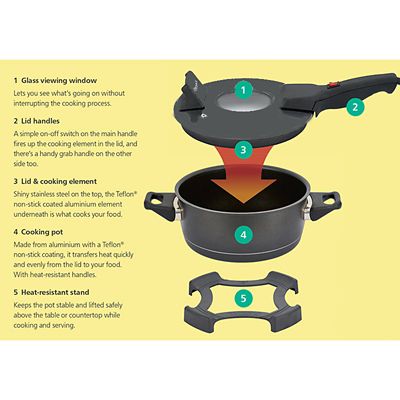 1 Glass viewing window
Lets you see what's going on without interrupting the cooking process.

2 Lid handles
A simple on-off switch on the main handle fires up the cooking element in the lid, and there's a handy grab handle on the other side too.

3 Lid & cooking element
Shiny stainless steel on the top, the Teflon® non-stick coated aluminium element underneath is what cooks your food.

4 Cooking pot
Made from aluminium with a Teflon® non-stick coating, it transfers heat quickly and evenly from the lid to your food. With heat-resistant handles.

5 Heat-resistant stand
Keeps the pot stable and lifted safely above the table or countertop while cooking and serving.

1

2

3

4

5