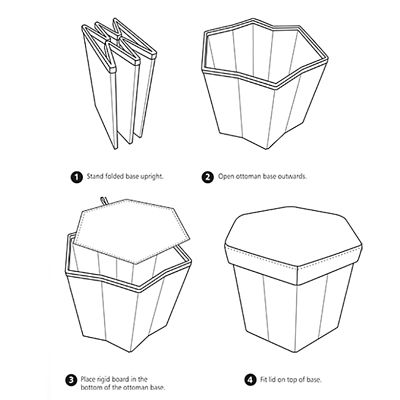 1 Stand folded base upright.

2 Open ottoman base outwards.

3 Place rigid board in the bottom of the ottoman base.

4 Fit lid on top of base.