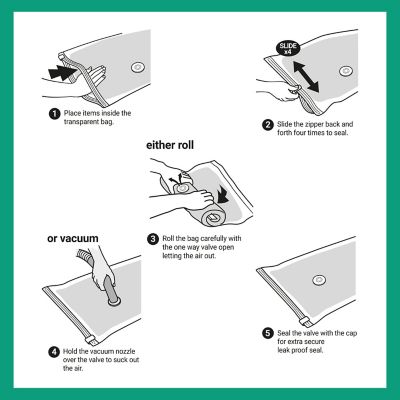 1 Place items inside the transparent bag.

SLIDE x4

2 Slide the zipper back and forth four times to seal.

either roll

3 Roll the bag carefully with the one way valve open letting the air out.

or vacuum

4 Hold the vacuum nozzle over the valve to suck out the air.

5 Seal the valve with the cap for extra secure leak proof seal.