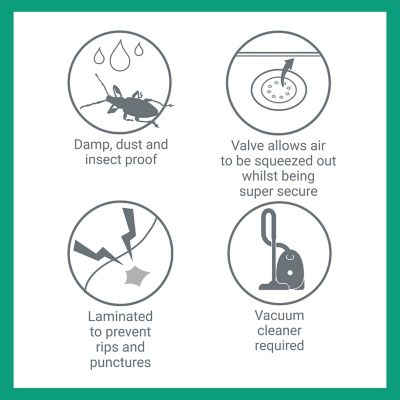 Damp, dust and insect proof

Valve allows air to be squeezed out whilst being super secure

Laminated to prevent rips and punctures

Vacuum cleaner required