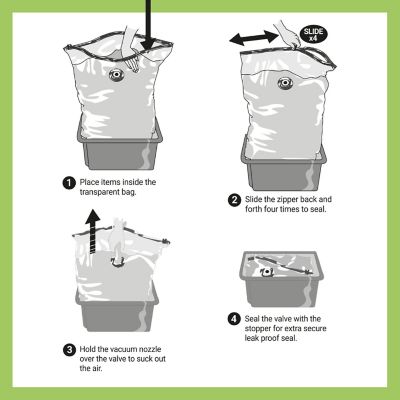 SLIDE x4

1 Place items inside the transparent bag.

2 Slide the zipper back and forth four times to seal.

3 Hold the vacuum nozzle over the valve to suck out the air.

4 Seal the valve with the stopper for extra secure leak proof seal.