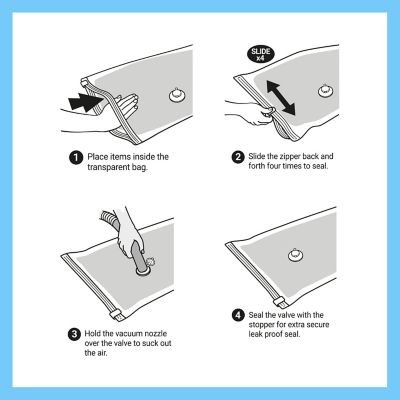 SLIDE x4

1 Place items inside the transparent bag.

2 Slide the zipper back and forth four times to seal.

3 Hold the vacuum nozzle over the valve to suck out the air.

4 Seal the valve with the stopper for extra secure leak proof seal.