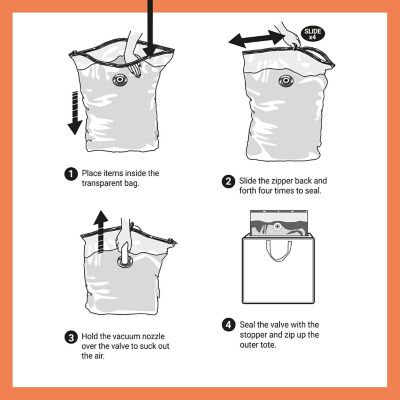 SLIDE x4

1 Place items inside the transparent bag.

2 Slide the zipper back and forth four times to seal.

3 Hold the vacuum nozzle over the valve to suck out the air.

4 Seal the valve with the stopper and zip up the outer tote.