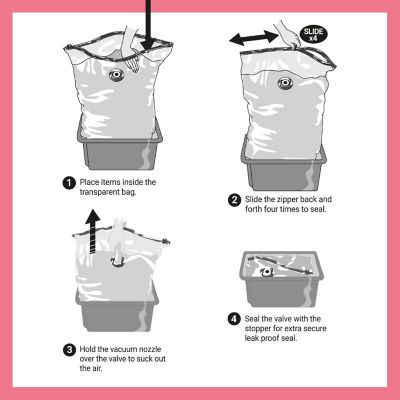 SLIDE x4

1 Place items inside the transparent bag.

2 Slide the zipper back and forth four times to seal.

3 Hold the vacuum nozzle over the valve to suck out the air.

4 Seal the valve with the stopper for extra secure leak proof seal.