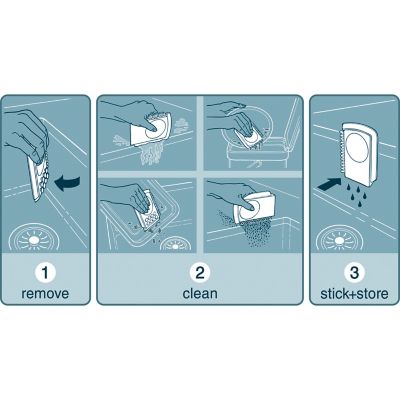 1
remove

2
clean

3
stick+store