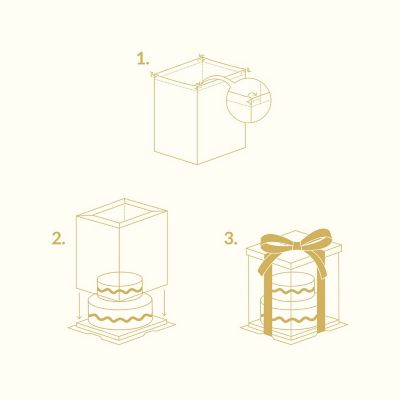 1.

2.

3.