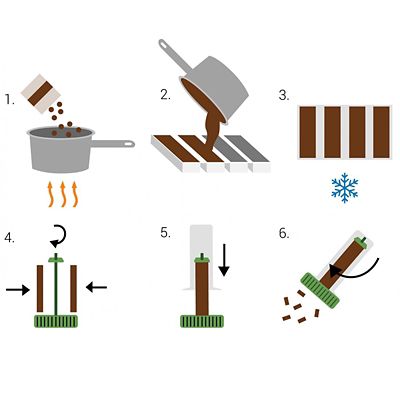 1.

2.

3.

4.

5.

6.