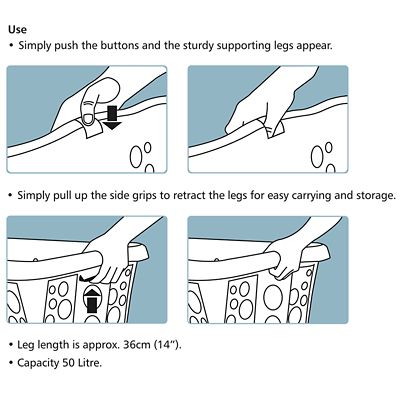 Use
• Simply push the buttons and the sturdy supporting legs appear.

• Simply pull up the side grips to retract the legs for easy carrying and storage.

• Leg length is approx. 36cm (14").
• Capacity 50 Litre.